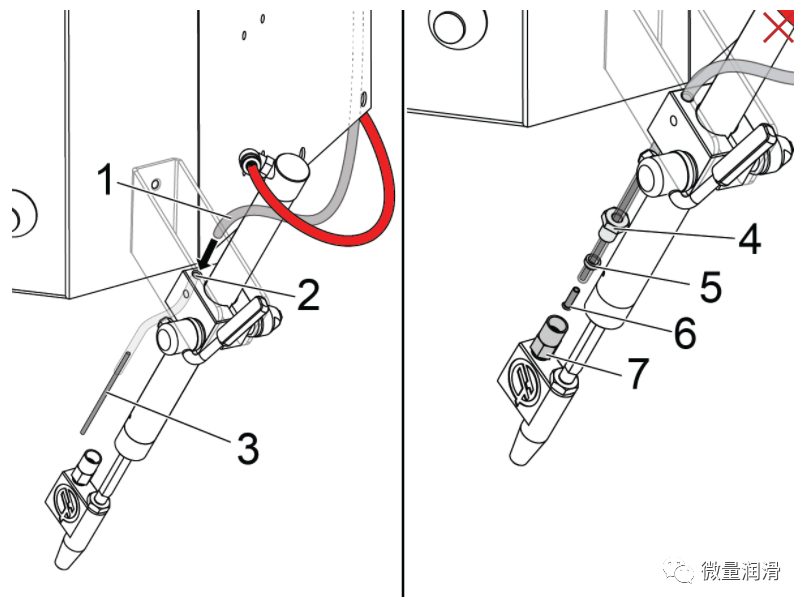 1
2
3
4
5
6
7
微量润滑