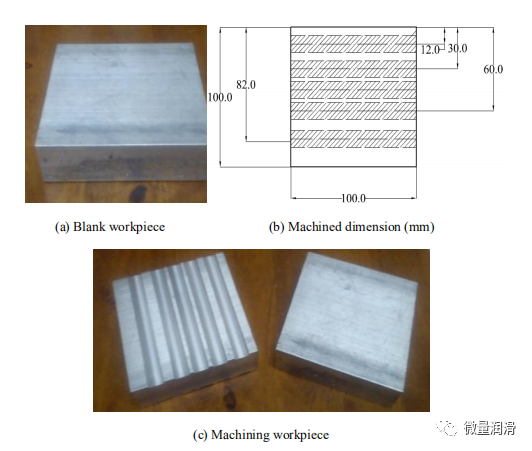 100.0

82.0

12.0

30.0

60.0

100.0

(a) Blank workpiece

(b) Machined dimension (mm)

(c) Machining workpiece

微量润滑