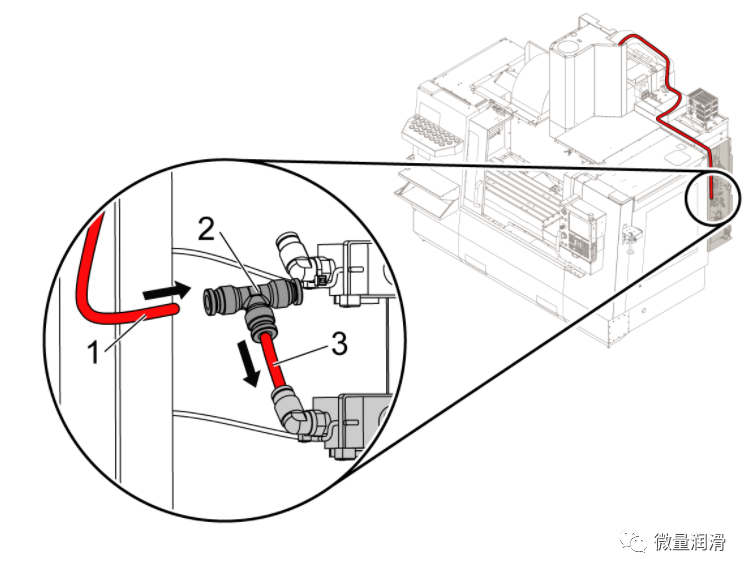 2
1
3
微量润滑